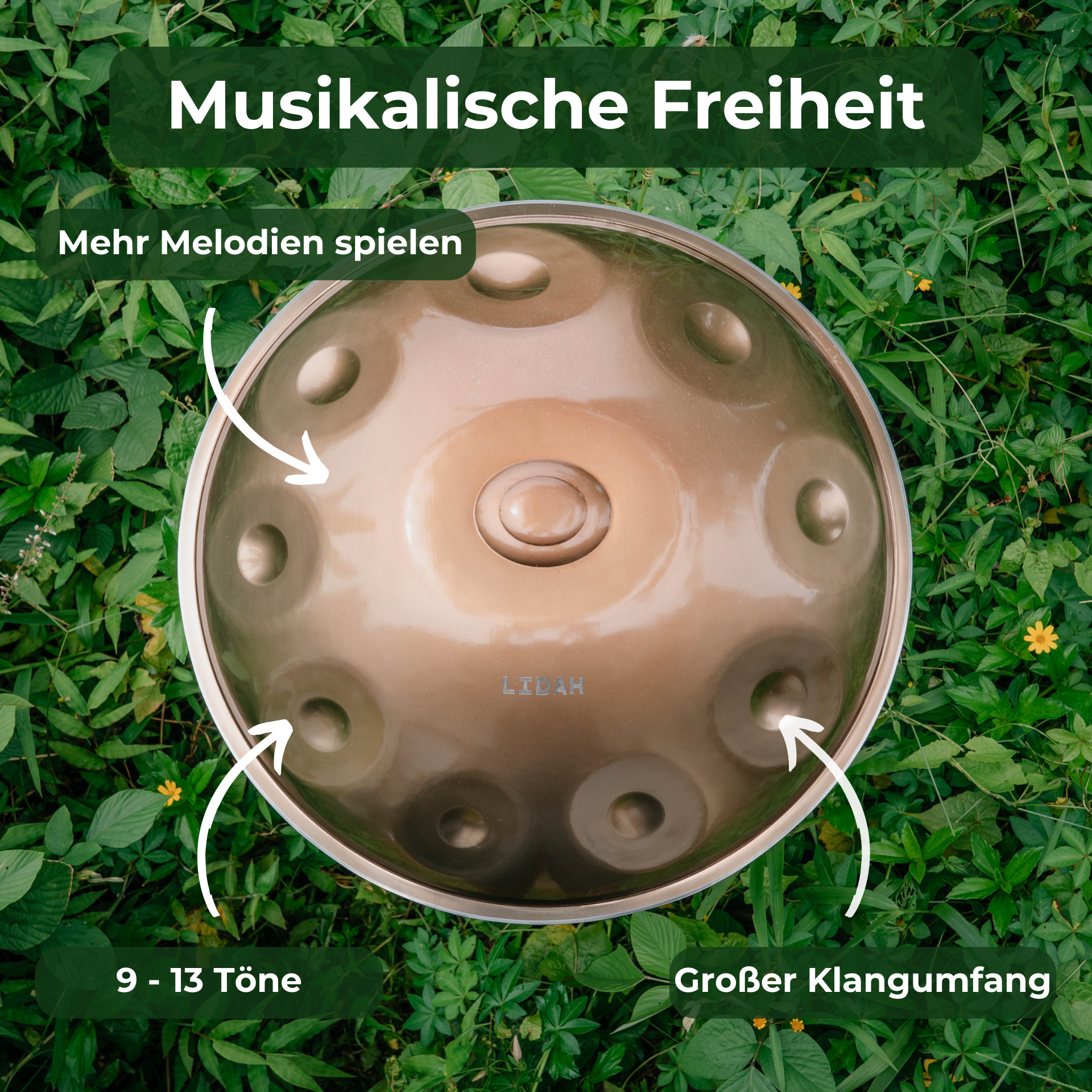 Musikalische Freiheit

Mehr Melodien spielen

LIDAH

9 - 13 Töne

Großer Klangumfang