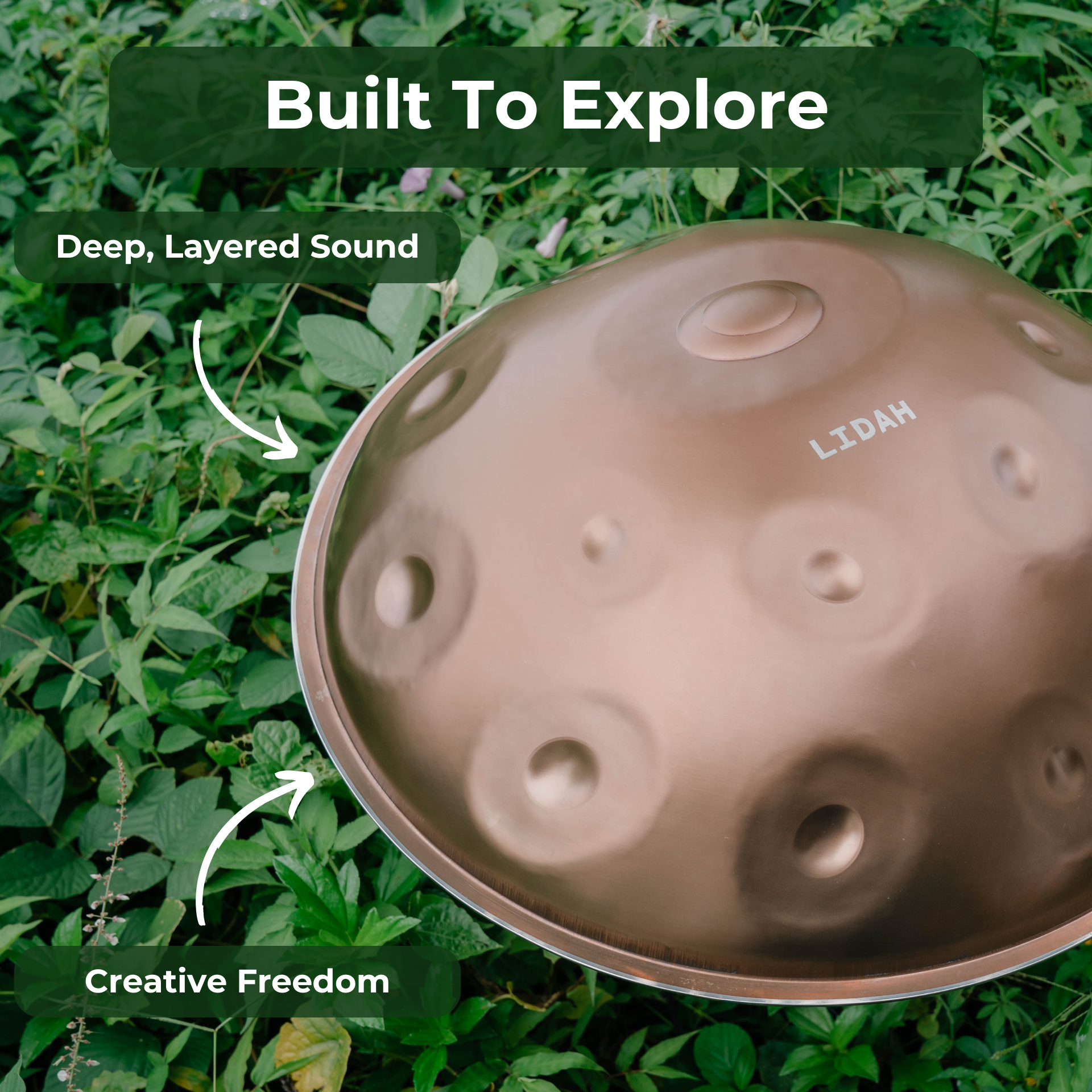 Built To Explore

Deep, Layered Sound

LIDAH

Creative Freedom