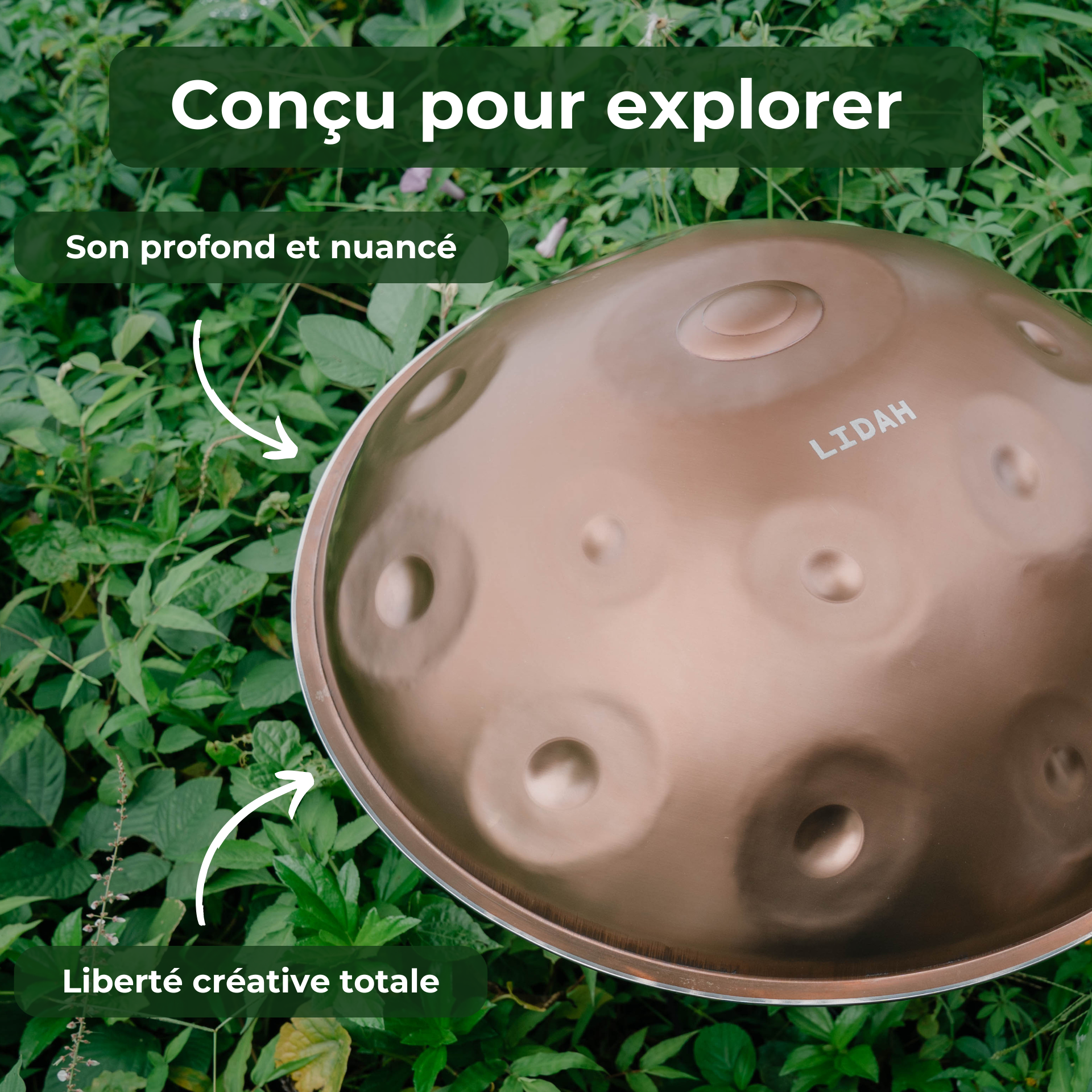 Conçu pour explorer

Son profond et nuancé

LIDAH

Liberté créative totale